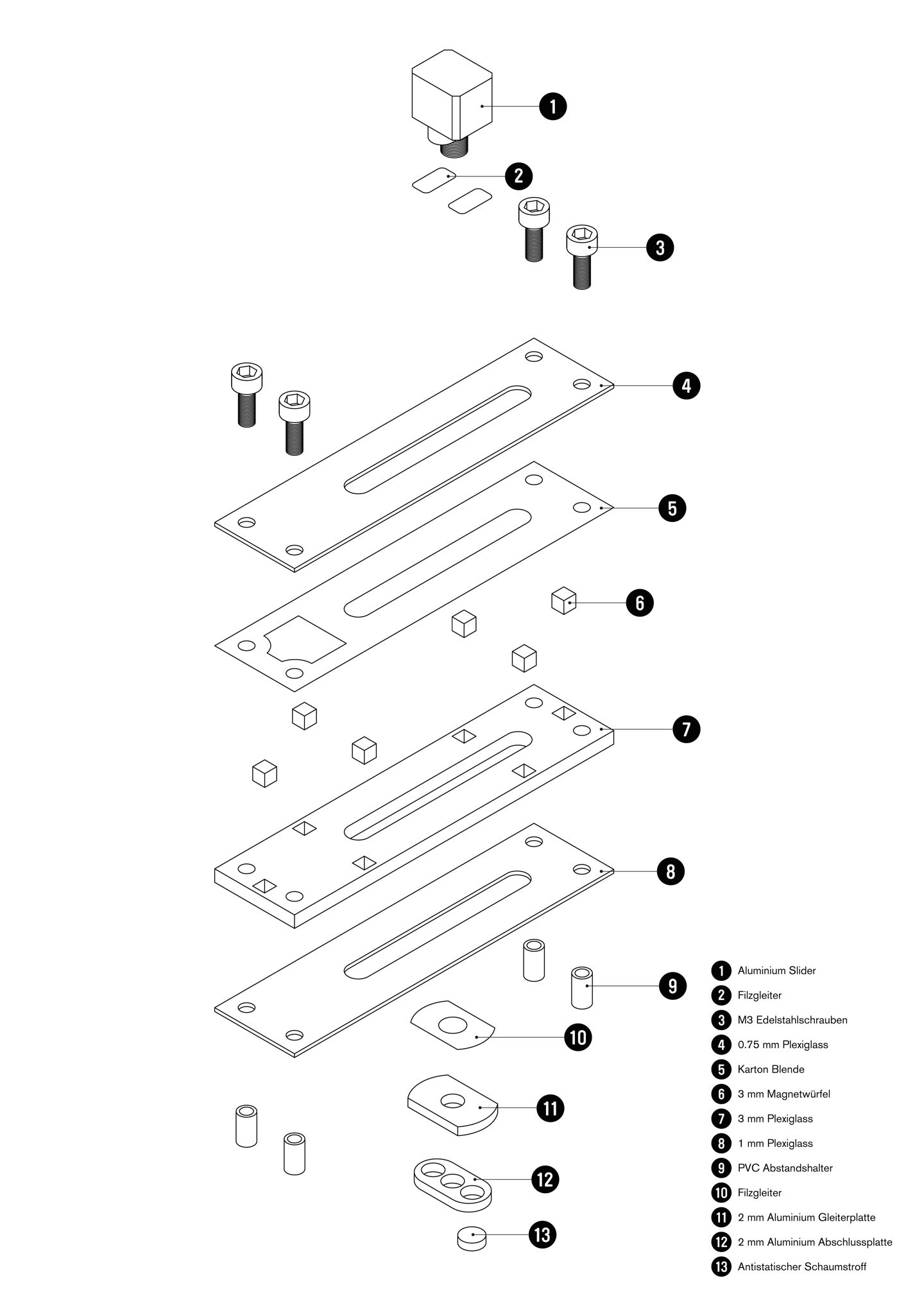 1
2
3
4
5
6
7
8
9
10
11
12
13

1 Aluminium Slider
2 Filzgleiter
3 M3 Edelstahlschrauben
4 0.75 mm Plexiglass
5 Karton Blende
6 3 mm Magnetwürfel
7 3 mm Plexiglass
8 1 mm Plexiglass
9 PVC Abstandshalter
10 Filzgleiter
11 2 mm Aluminium Gleiterplatte
12 2 mm Aluminium Abschlussplatte
13 Antistatischer Schaumstroff